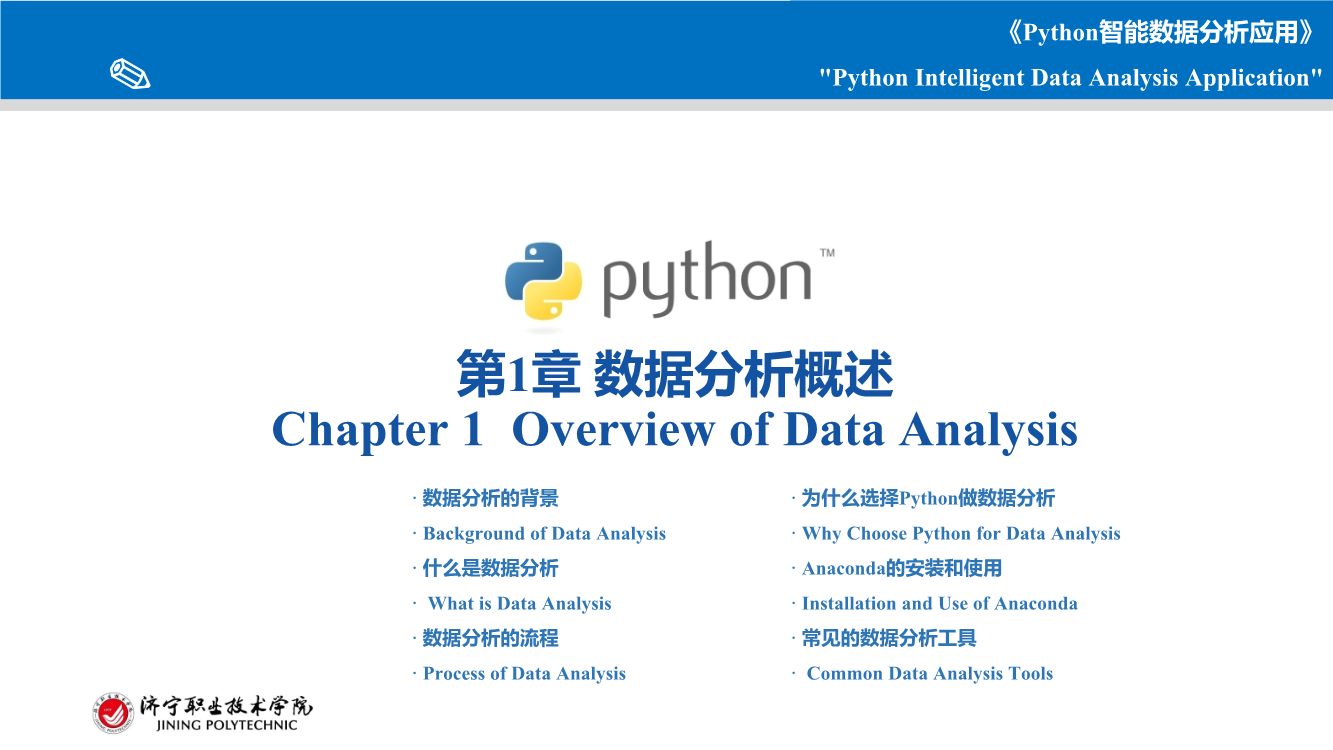 《Python智能数据分析应用》

"Python Intelligent Data Analysis Application"

python™

第1章 数据分析概述

Chapter 1 Overview of Data Analysis

· 数据分析的背景

· Background of Data Analysis

· 什么是数据分析

· What is Data Analysis

· 数据分析的流程

· Process of Data Analysis

· 为什么选择Python做数据分析

· Why Choose Python for Data Analysis

· Anaconda的安装和使用

· Installation and Use of Anaconda

· 常见的数据分析工具

· Common Data Analysis Tools

济宁职业技术学院
JINING POLYTECHNIC